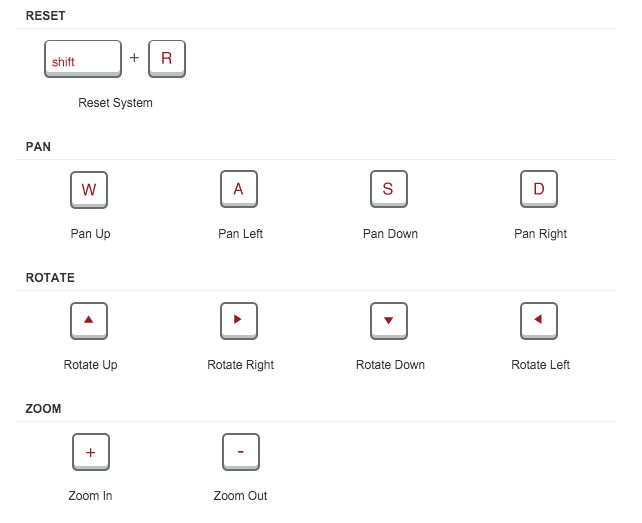 RESET

shift + R

Reset System

PAN

W
Pan Up

A
Pan Left

S
Pan Down

D
Pan Right

ROTATE

▲
Rotate Up

▶
Rotate Right

▼
Rotate Down

◀
Rotate Left

ZOOM

+
Zoom In

-
Zoom Out